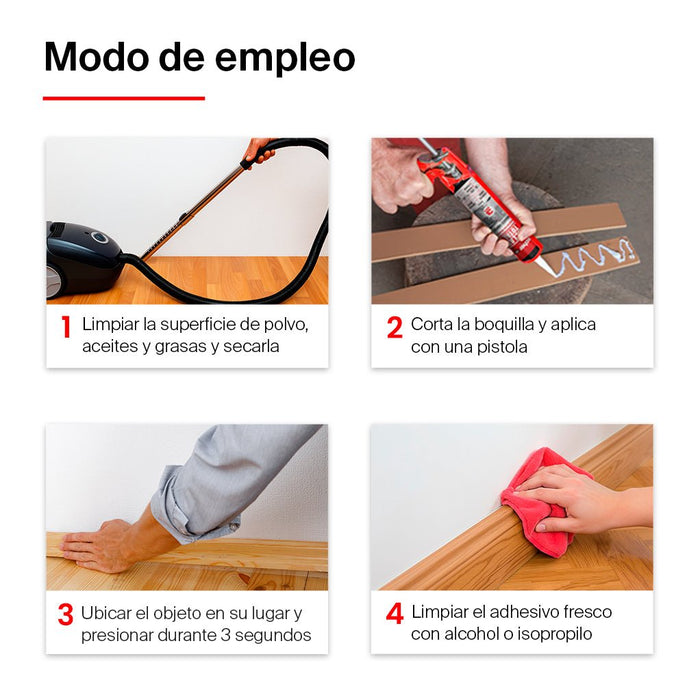 Modo de empleo

1 Limpiar la superficie de polvo, aceites y grasas y secarla

2 Corta la boquilla y aplica con una pistola

3 Ubicar el objeto en su lugar y presionar durante 3 segundos

4 Limpiar el adhesivo fresco con alcohol o isopropilo