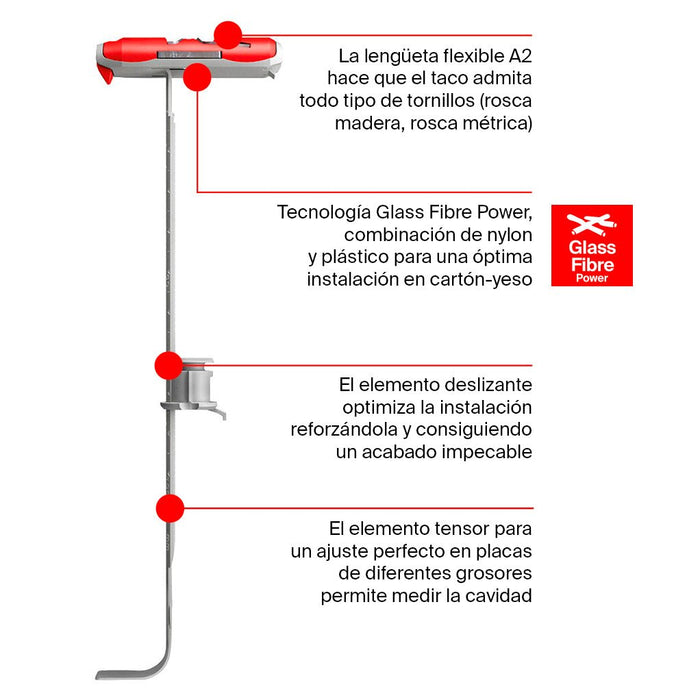 La lengüeta flexible A2 hace que el taco admita todo tipo de tornillos (rosca madera, rosca métrica)

Tecnología Glass Fibre Power, combinación de nylon y plástico para una óptima instalación en cartón-yeso

Glass Fibre Power

El elemento deslizante optimiza la instalación reforzándola y consiguiendo un acabado impecable

El elemento tensor para un ajuste perfecto en placas de diferentes grosores permite medir la cavidad