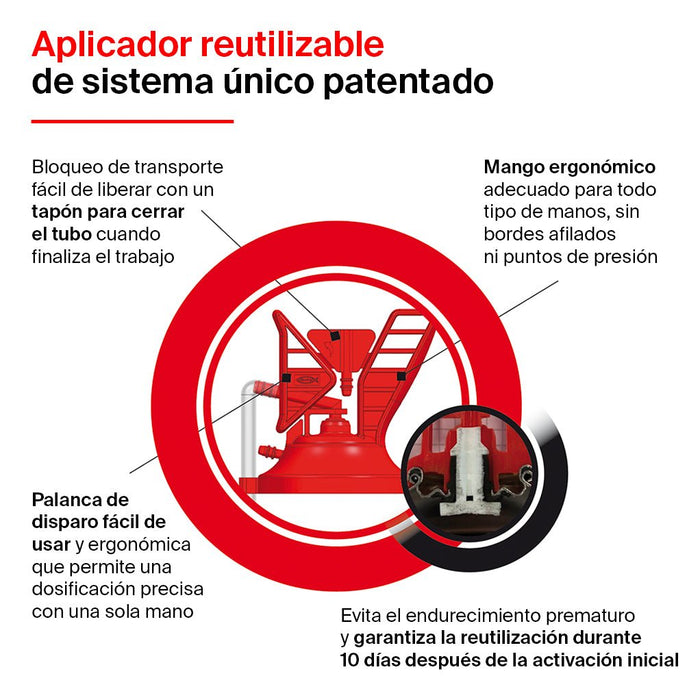 Aplicador reutilizable
de sistema único patentado

Bloqueo de transporte fácil de liberar con un tapón para cerrar el tubo cuando finaliza el trabajo

Mango ergonómico adecuado para todo tipo de manos, sin bordes afilados ni puntos de presión

Palanca de disparo fácil de usar y ergonómica que permite una dosificación precisa con una sola mano

Evita el endurecimiento prematuro y garantiza la reutilización durante 10 días después de la activación inicial